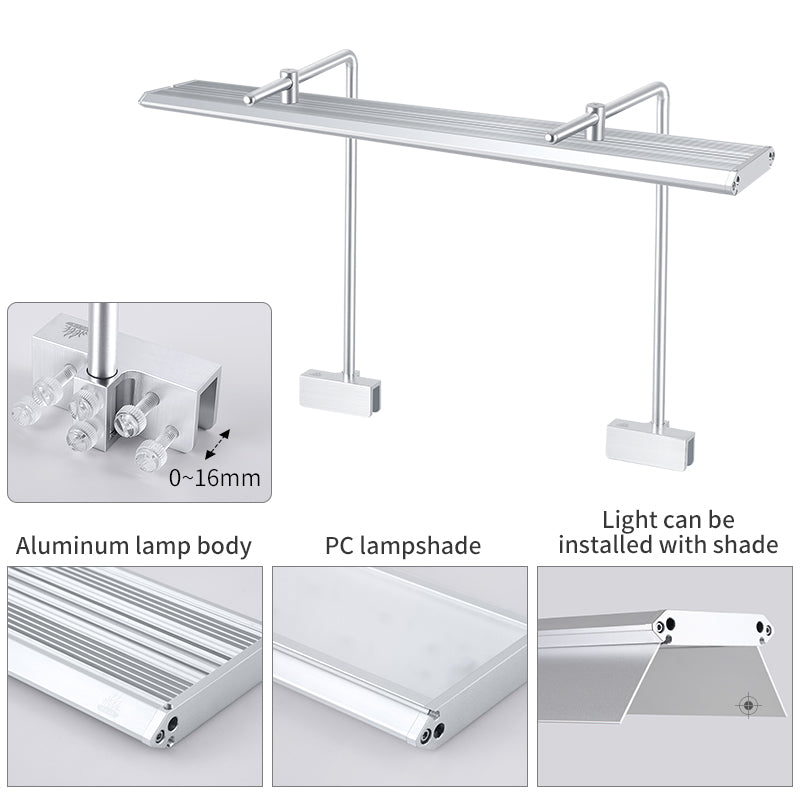 0~16mm

Aluminum lamp body

PC lampshade

Light can be installed with shade